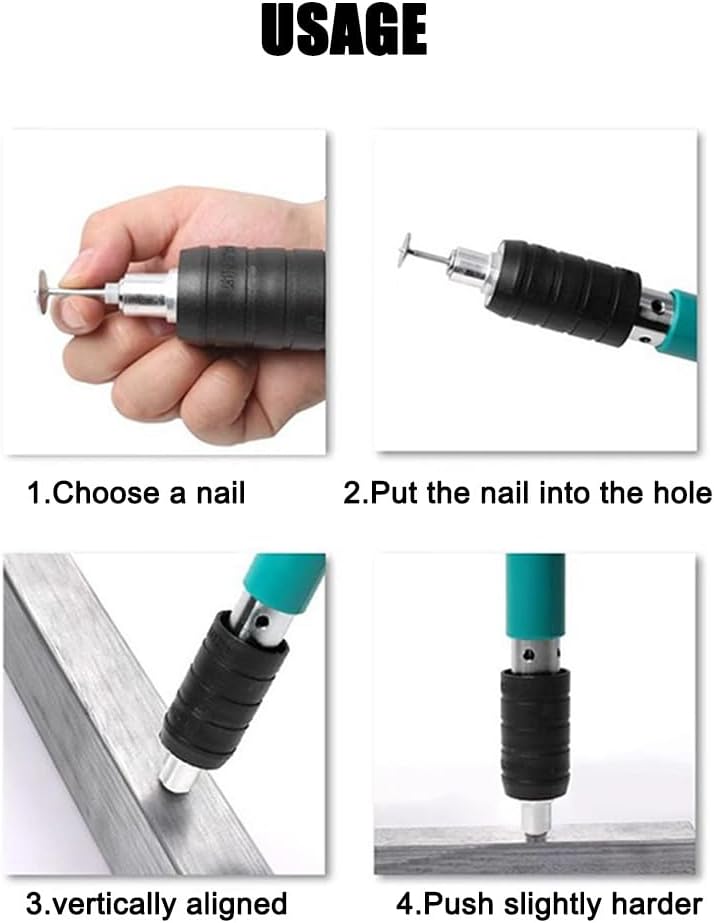 USAGE

1.Choose a nail

2.Put the nail into the hole

3.vertically aligned

4.Push slightly harder