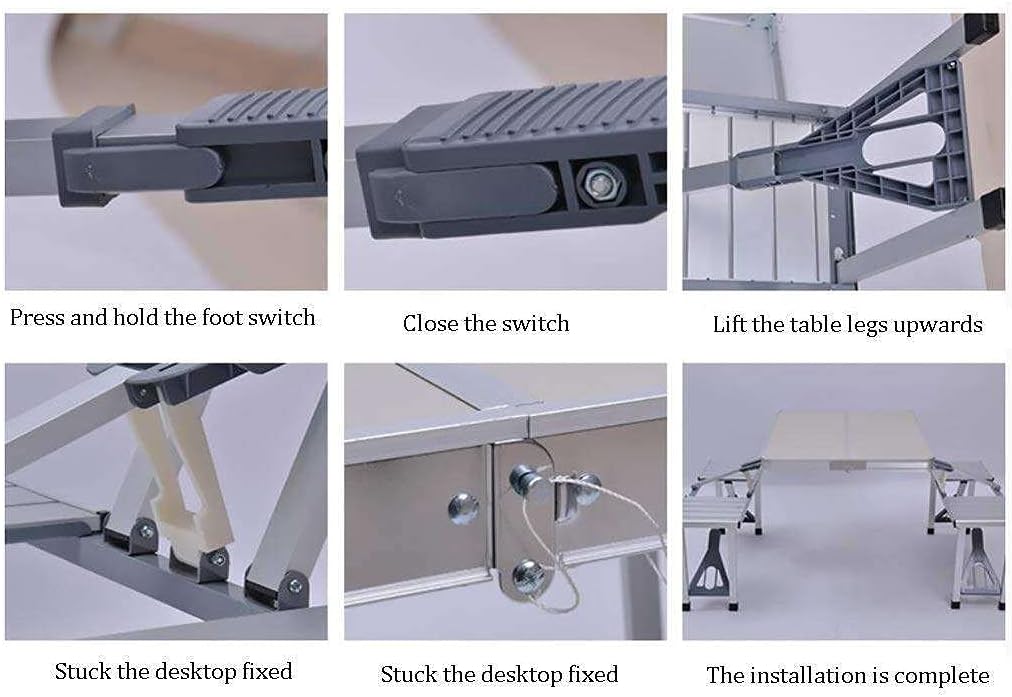 Press and hold the foot switch

Close the switch

Lift the table legs upwards

Stuck the desktop fixed

Stuck the desktop fixed

The installation is complete