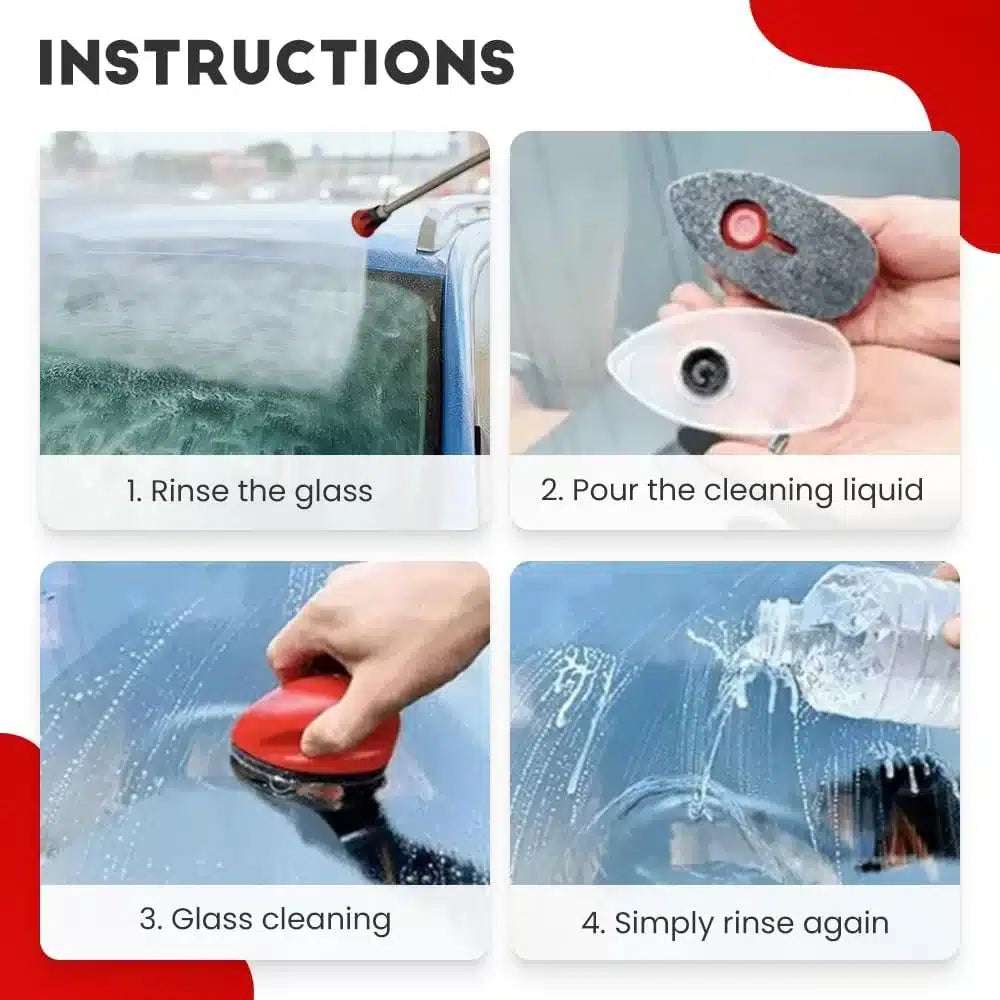 INSTRUCTIONS

1. Rinse the glass

2. Pour the cleaning liquid

3. Glass cleaning

4. Simply rinse again