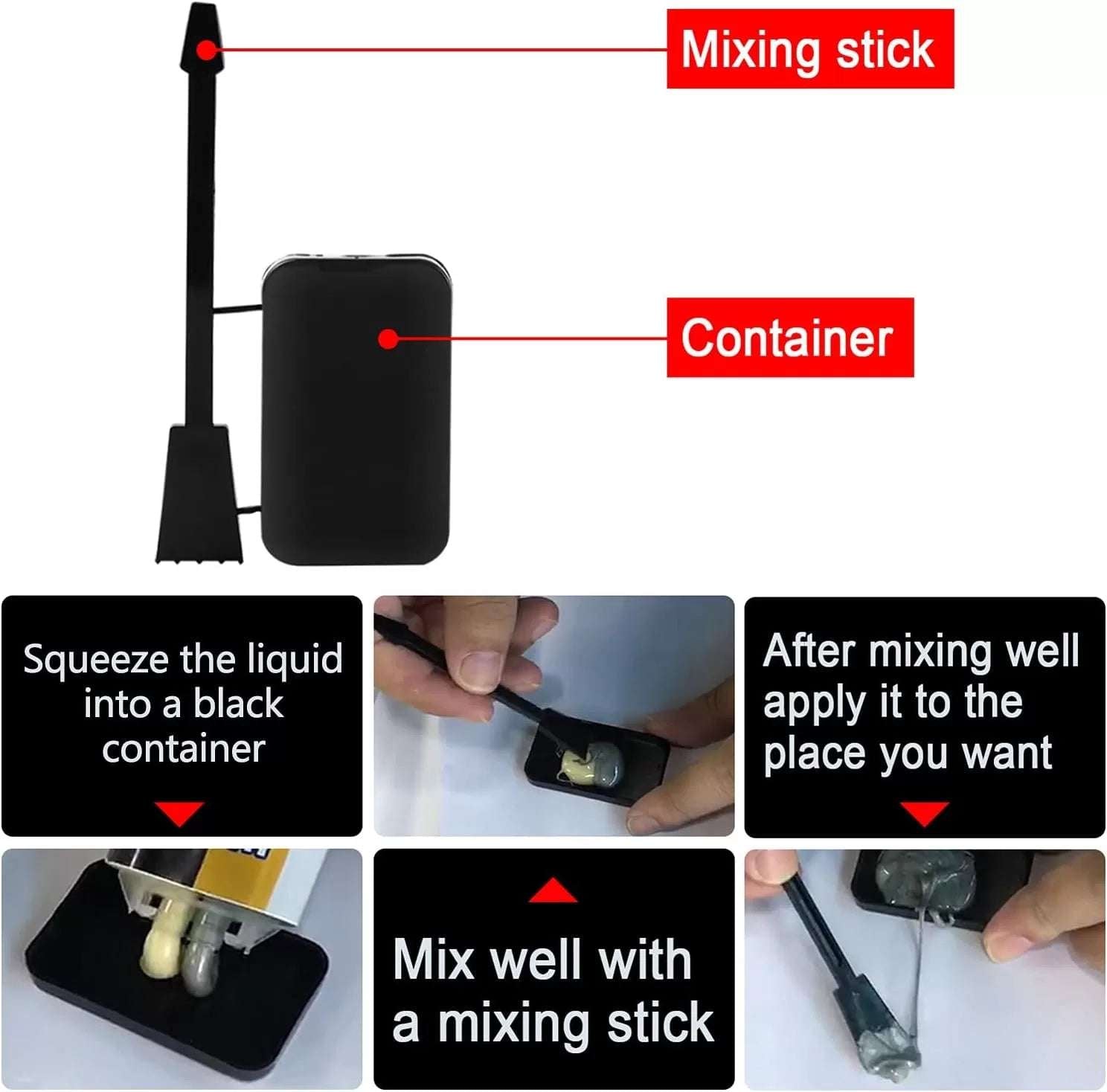 Mixing stick

Container

Squeeze the liquid into a black container

After mixing well apply it to the place you want

Mix well with a mixing stick